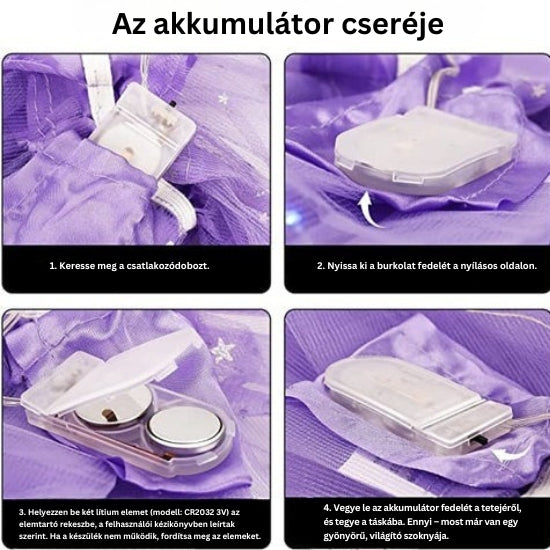 Az akkumulátor cseréje

1. Keresse meg a csatlakozódobozt.

2. Nyissa ki a burkolat fedelét a nyílásos oldalon.

3. Helyezzen be két lítium elemet (modell: CR2032 3V) az elemtartó rekeszbe, a felhasználói kézikönyvben leírtak szerint. Ha a készülék nem működik, fordítsa meg az elemeket.

4. Vegye le az akkumulátor fedelét a tetejéről, és tegye a táskába. Ennyi – most már van egy gyönyörű, világító szoknyája.